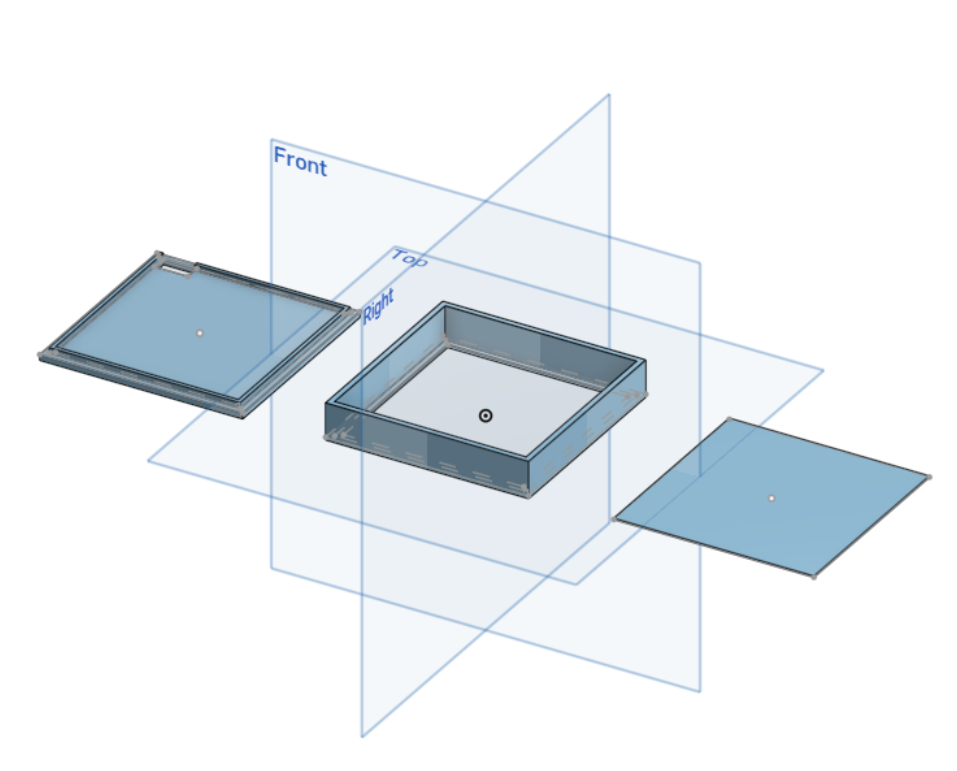 Front

Top

Right